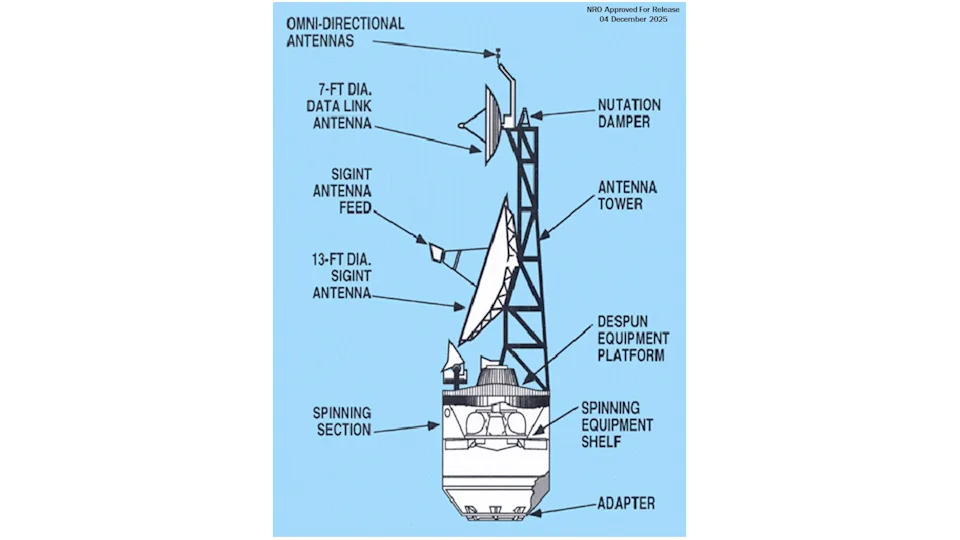 NRO Approved For Release
04 December 2025

OMNI-DIRECTIONAL ANTENNAS

7-FT DIA. DATA LINK ANTENNA

NUTATION DAMPER

SIGINT ANTENNA FEED

ANTENNA TOWER

13-FT DIA. SIGINT ANTENNA

DESPUN EQUIPMENT PLATFORM

SPINNING SECTION

SPINNING EQUIPMENT SHELF

ADAPTER