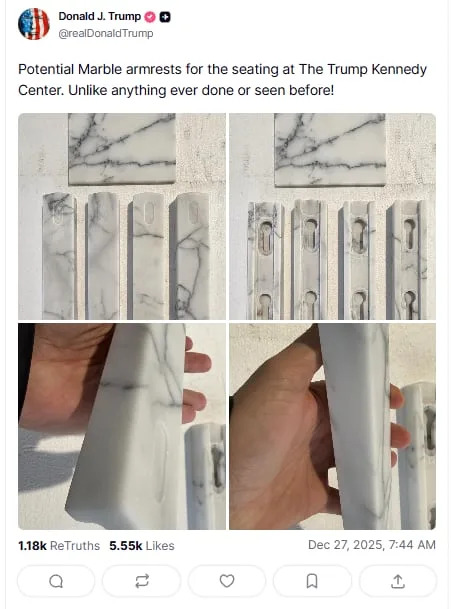 Donald J. Trump
@realDonaldTrump

Potential Marble armrests for the seating at The Trump Kennedy Center. Unlike anything ever done or seen before!

1.18k ReTruths 5.55k Likes

Dec 27, 2025, 7:44 AM